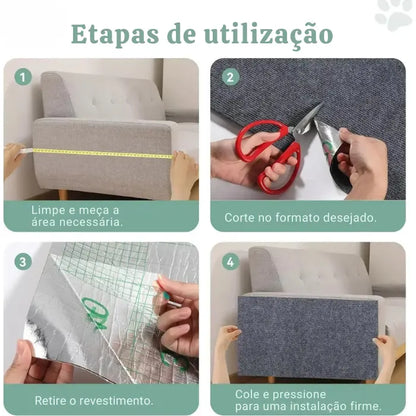 Etapas de utilização

1

Limpe e meça a área necessária.

2

Corte no formato desejado.

3

Retire o revestimento.

4

Cole e pressione para uma instalação firme.